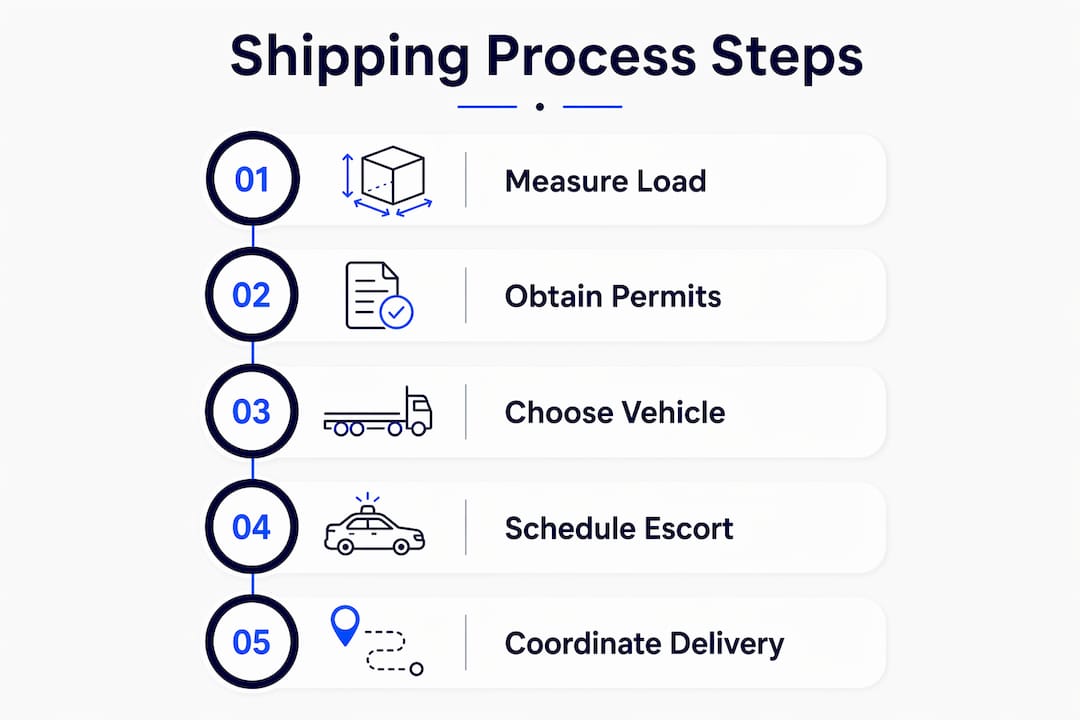 Shipping Process Steps

01 Measure Load

02 Obtain Permits

03 Choose Vehicle

04 Schedule Escort

05 Coordinate Delivery